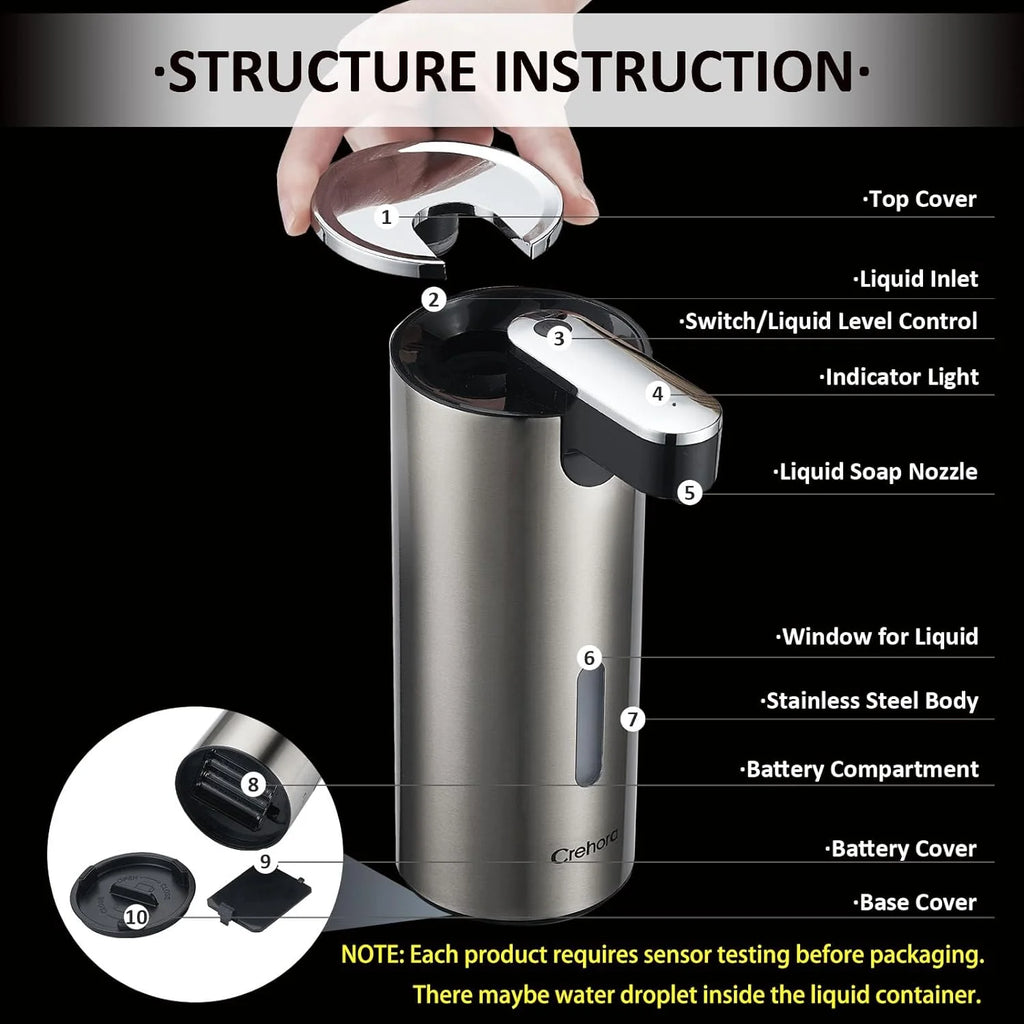 ·STRUCTURE INSTRUCTION·

1 ·Top Cover

2 ·Liquid Inlet

3 ·Switch/Liquid Level Control

4 ·Indicator Light

5 ·Liquid Soap Nozzle

6 ·Window for Liquid

7 ·Stainless Steel Body

8 ·Battery Compartment

9 ·Battery Cover

10 ·Base Cover

Crehora

NOTE: Each product requires sensor testing before packaging. There maybe water droplet inside the liquid container.