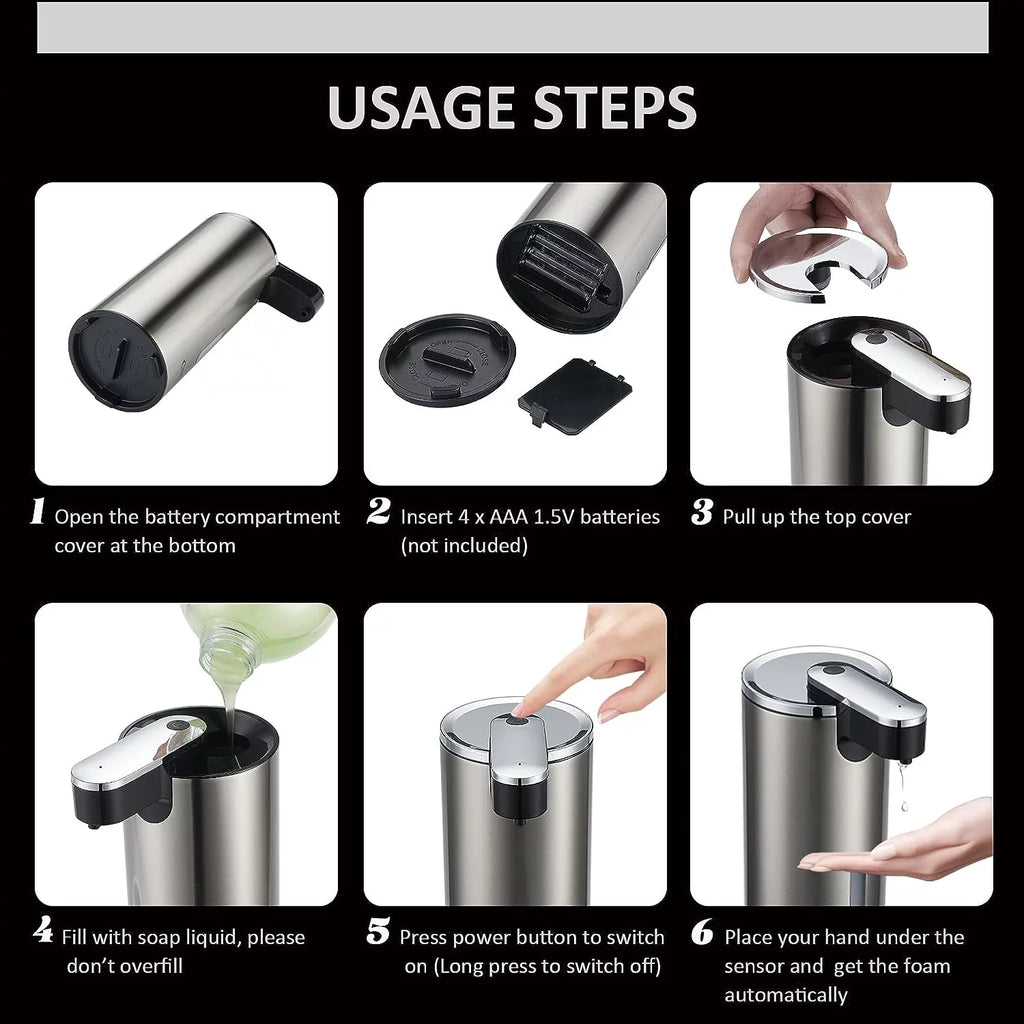 USAGE STEPS

1 Open the battery compartment cover at the bottom

2 Insert 4 x AAA 1.5V batteries (not included)

3 Pull up the top cover

4 Fill with soap liquid, please don't overfill

5 Press power button to switch on (Long press to switch off)

6 Place your hand under the sensor and get the foam automatically